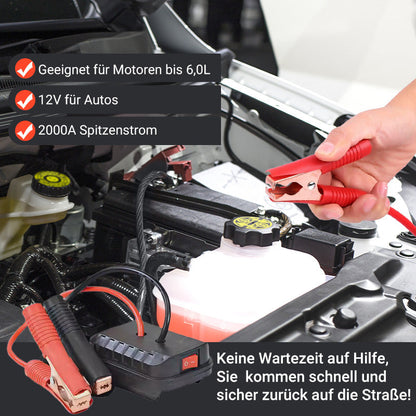 Geeignet für Motoren bis 6,0L

12V für Autos

2000A Spitzenstrom

Keine Wartezeit auf Hilfe, Sie kommen schnell und sicher zurück auf die Straße!